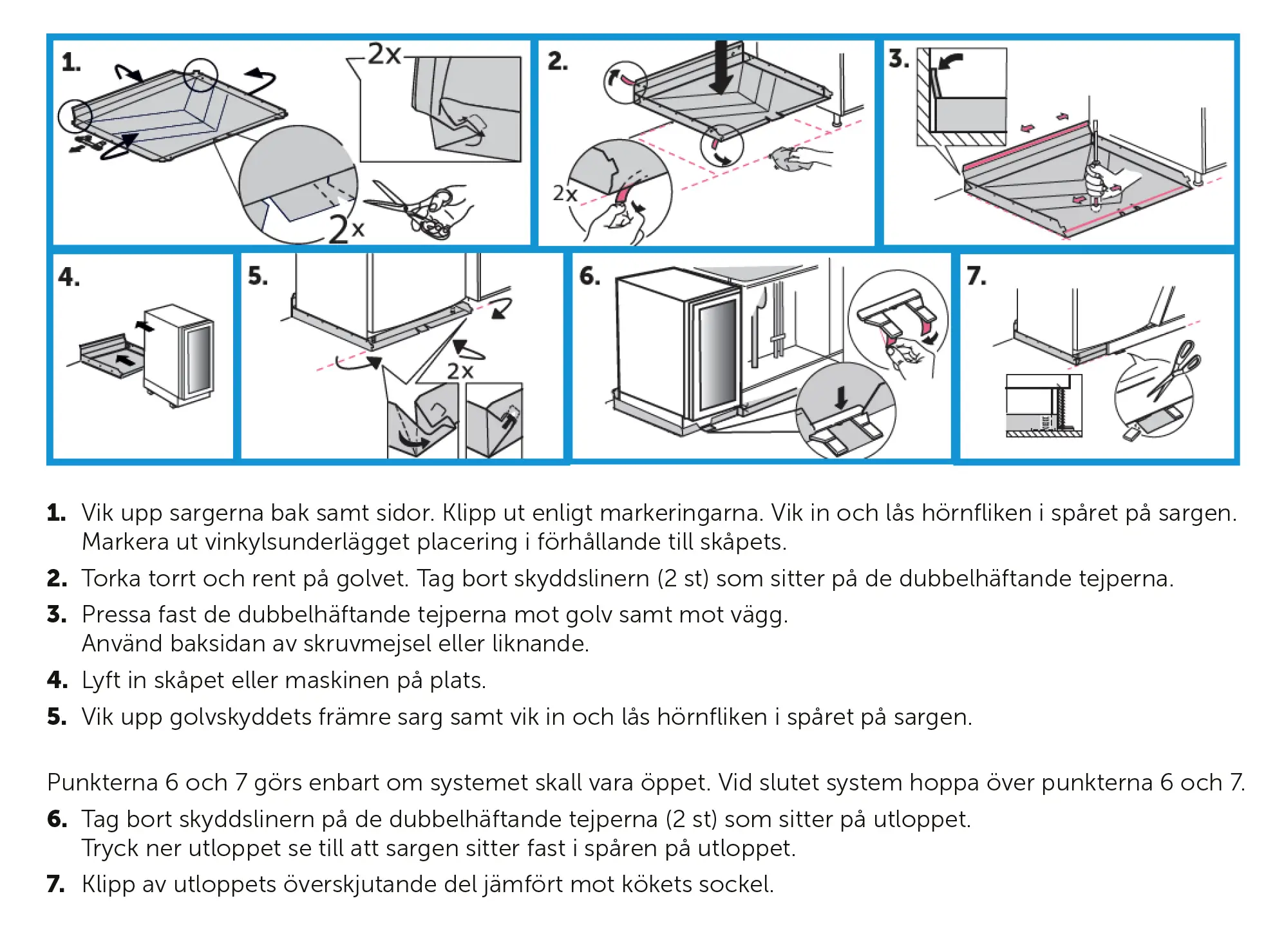 1. 2x 2x

2. 2x

3.

4.

5. 2x

6.

7.

1. Vik upp sargerna bak samt sidor. Klipp ut enligt markeringarna. Vik in och lås hörnfliken i spåret på sargen. Markera ut vinkylsunderlägget placering i förhållande till skåpets.

2. Torka torrt och rent på golvet. Tag bort skyddslinern (2 st) som sitter på de dubbelhäftande tejperna.

3. Pressa fast de dubbelhäftande tejperna mot golv samt mot vägg. Använd baksidan av skruvmejsel eller liknande.

4. Lyft in skåpet eller maskinen på plats.

5. Vik upp golvskyddets främre sarg samt vik in och lås hörnfliken i spåret på sargen.

Punkterna 6 och 7 görs enbart om systemet skall vara öppet. Vid slutet system hoppa över punkterna 6 och 7.

6. Tag bort skyddslinern på de dubbelhäftande tejperna (2 st) som sitter på utloppet. Tryck ner utloppet se till att sargen sitter fast i spåren på utloppet.

7. Klipp av utloppets överskjutande del jämfört mot kökets sockel.