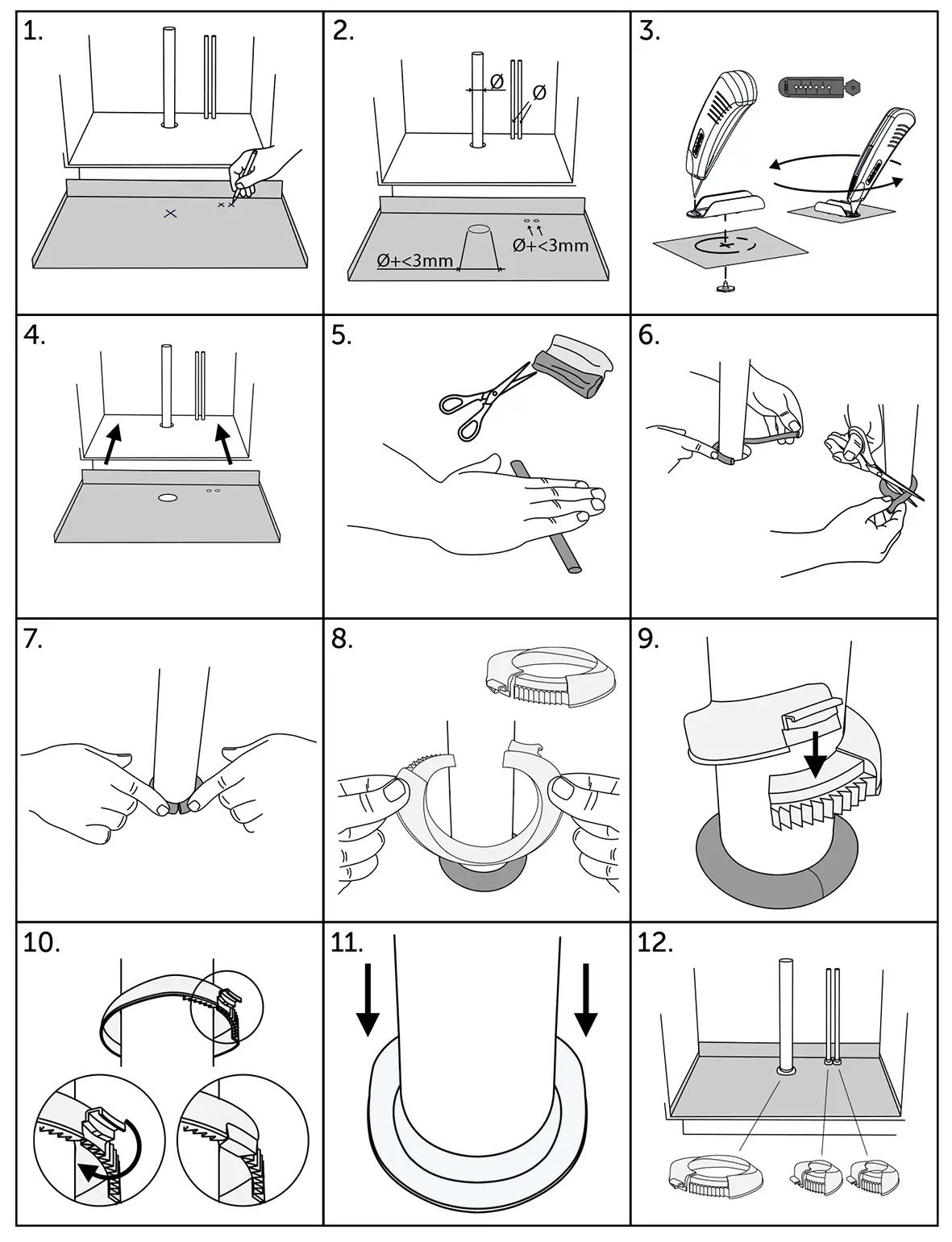 1.

2.

Ø

Ø

Ø+<3mm

Ø+<3mm

3.

4.

5.

6.

7.

8.

9.

10.

11.

12.