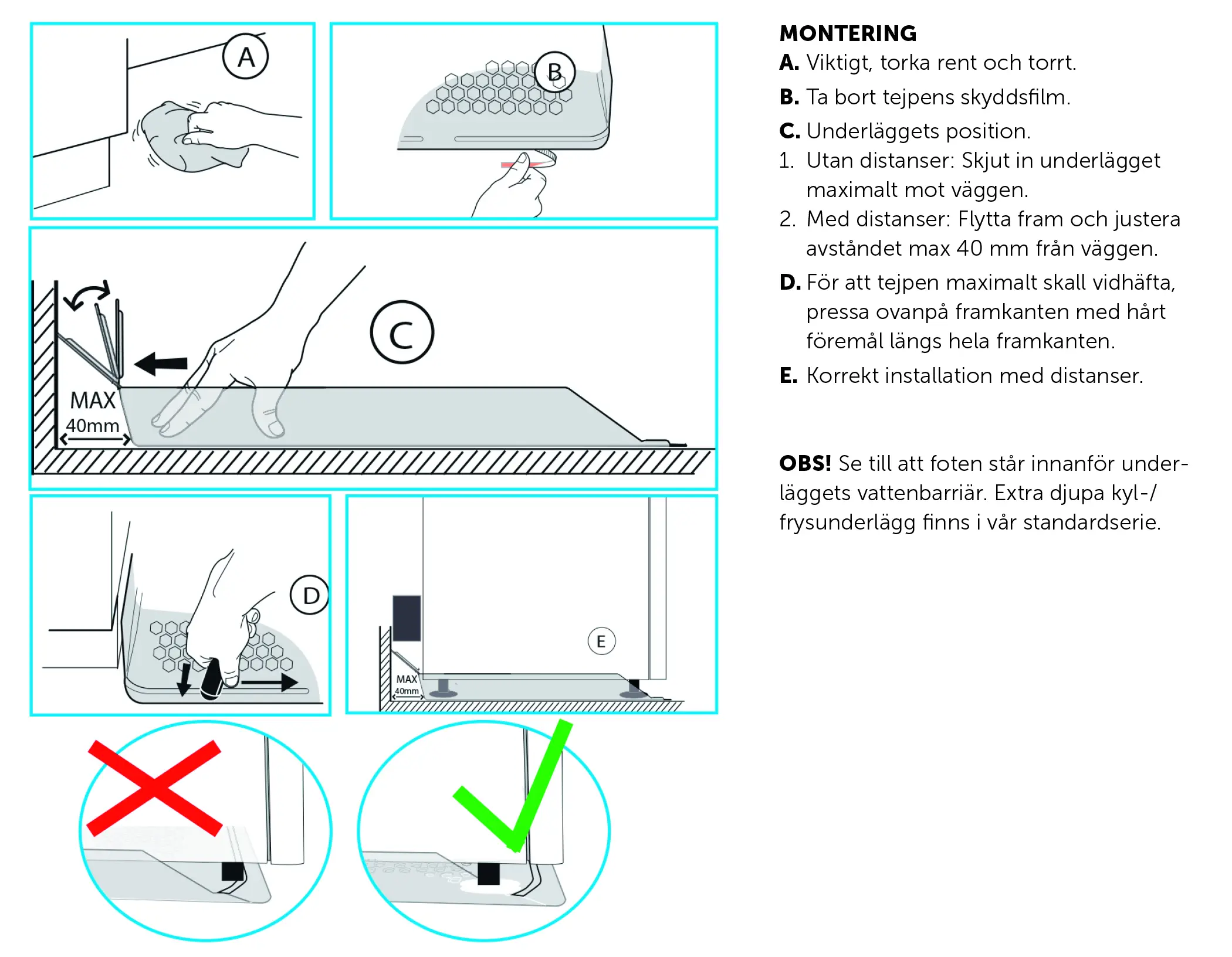 A

B

C

MAX
40mm

D

E

MAX
40mm

MONTERING
A. Viktigt, torka rent och torrt.
B. Ta bort tejpens skyddsfilm.
C. Underläggets position.
1. Utan distanser: Skjut in underlägget maximalt mot väggen.
2. Med distanser: Flytta fram och justera avståndet max 40 mm från väggen.
D. För att tejpen maximalt skall vidhäfta, pressa ovanpå framkanten med hårt föremål längs hela framkanten.
E. Korrekt installation med distanser.

OBS! Se till att foten står innanför underläggets vattenbarriär. Extra djupa kyl-/frysunderlägg finns i vår standardserie.