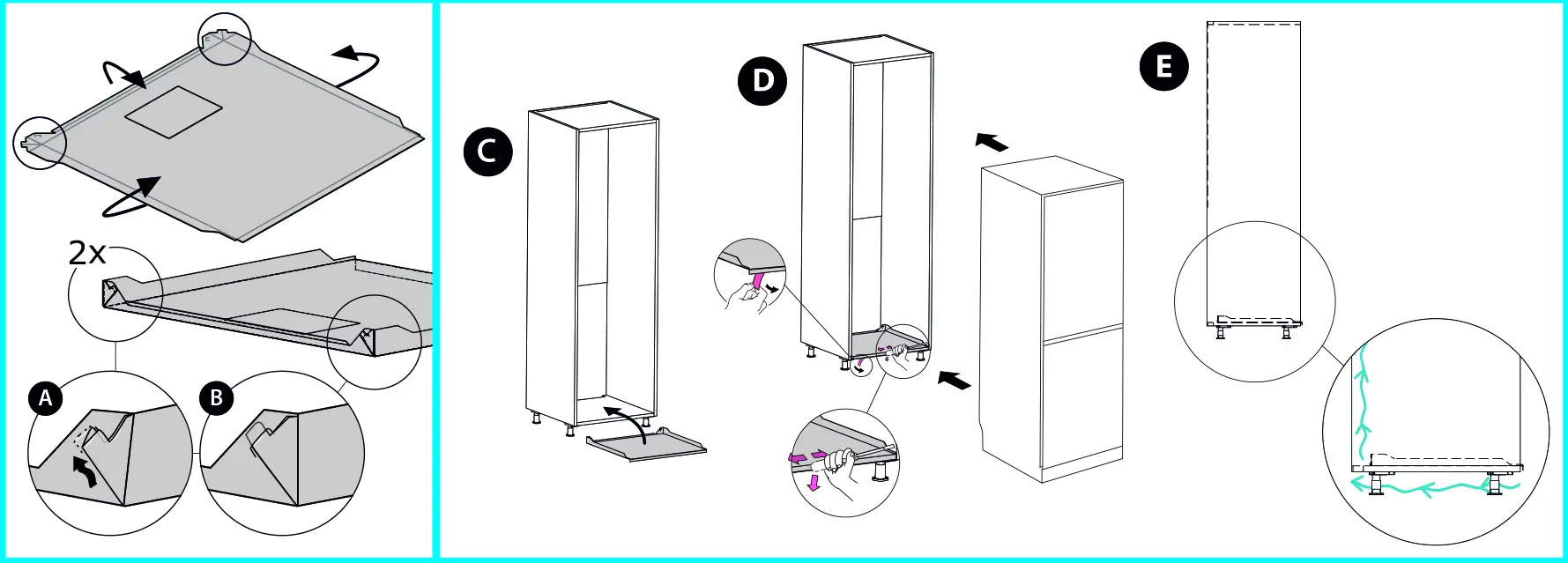 2x

A

B

C

D

E