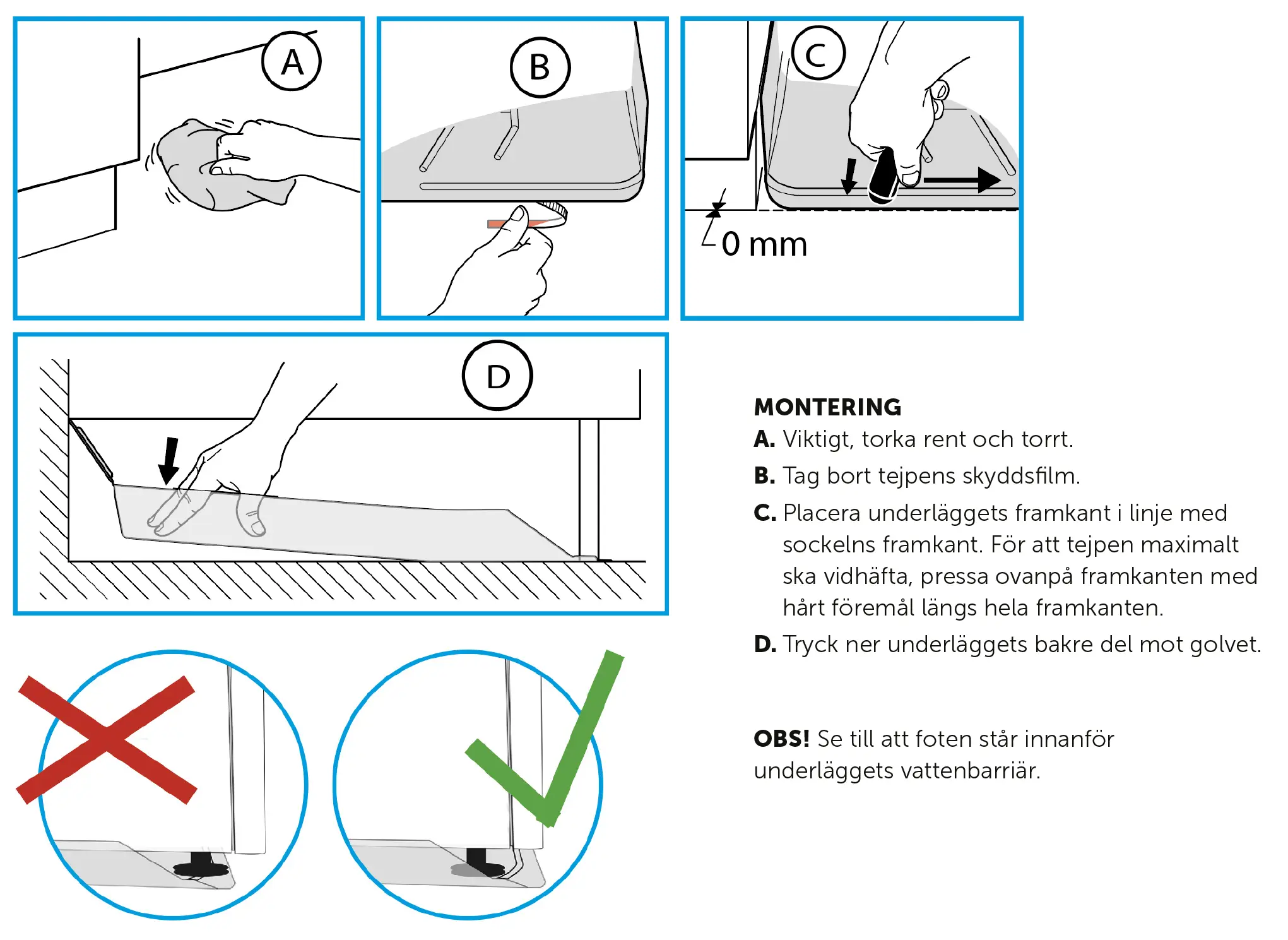 A

B

C

0 mm

D

MONTERING

A. Viktigt, torka rent och torrt.

B. Tag bort tejpens skyddsfilm.

C. Placera underläggets framkant i linje med sockelns framkant. För att tejpen maximalt ska vidhäfta, pressa ovanpå framkanten med hårt föremål längs hela framkanten.

D. Tryck ner underläggets bakre del mot golvet.

OBS! Se till att foten står innanför underläggets vattenbarriär.