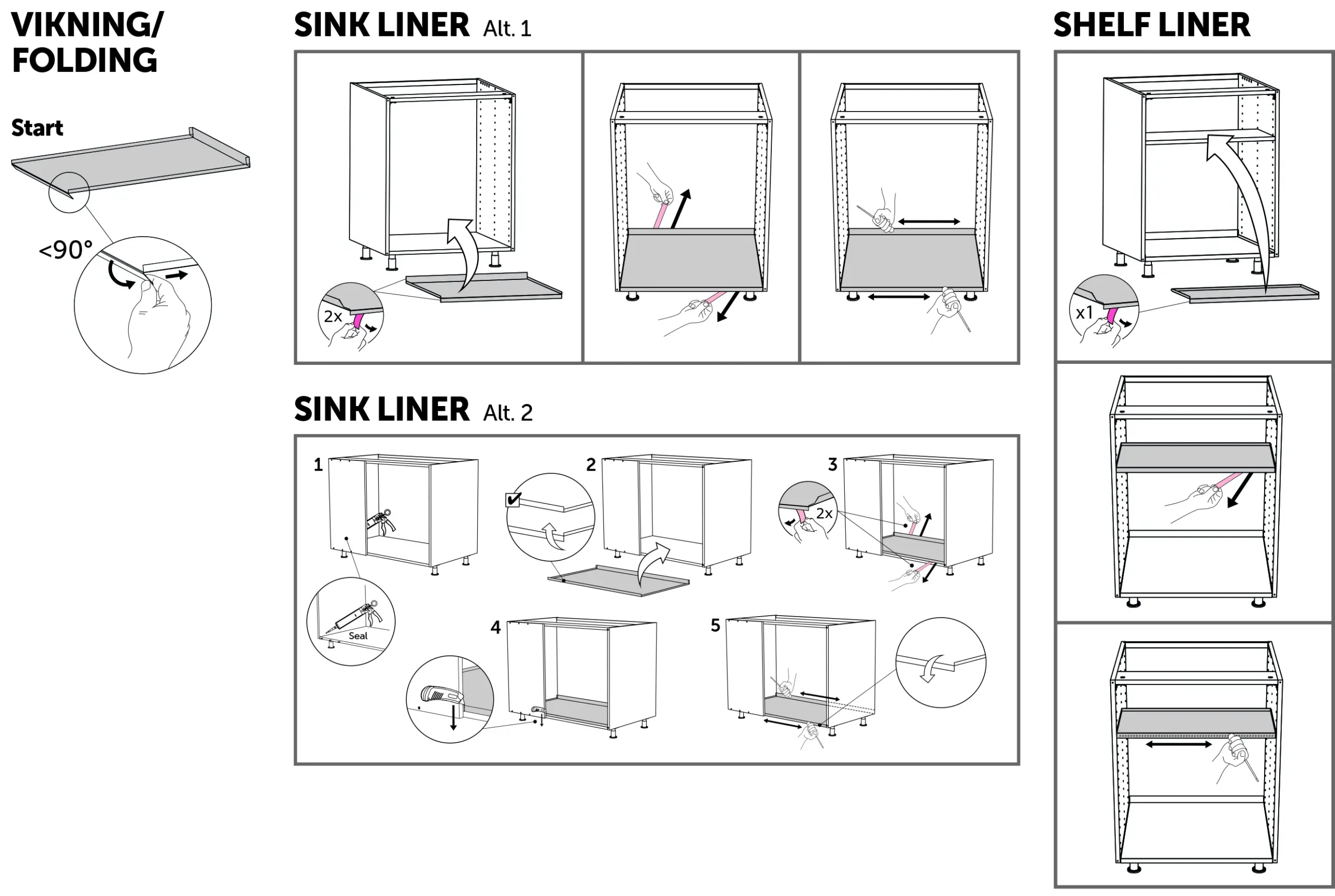 VIKNING/
FOLDING

Start

<90°

SINK LINER Alt. 1

2x

SINK LINER Alt. 2

1

Seal

2

3

2x

4

5

SHELF LINER

x1